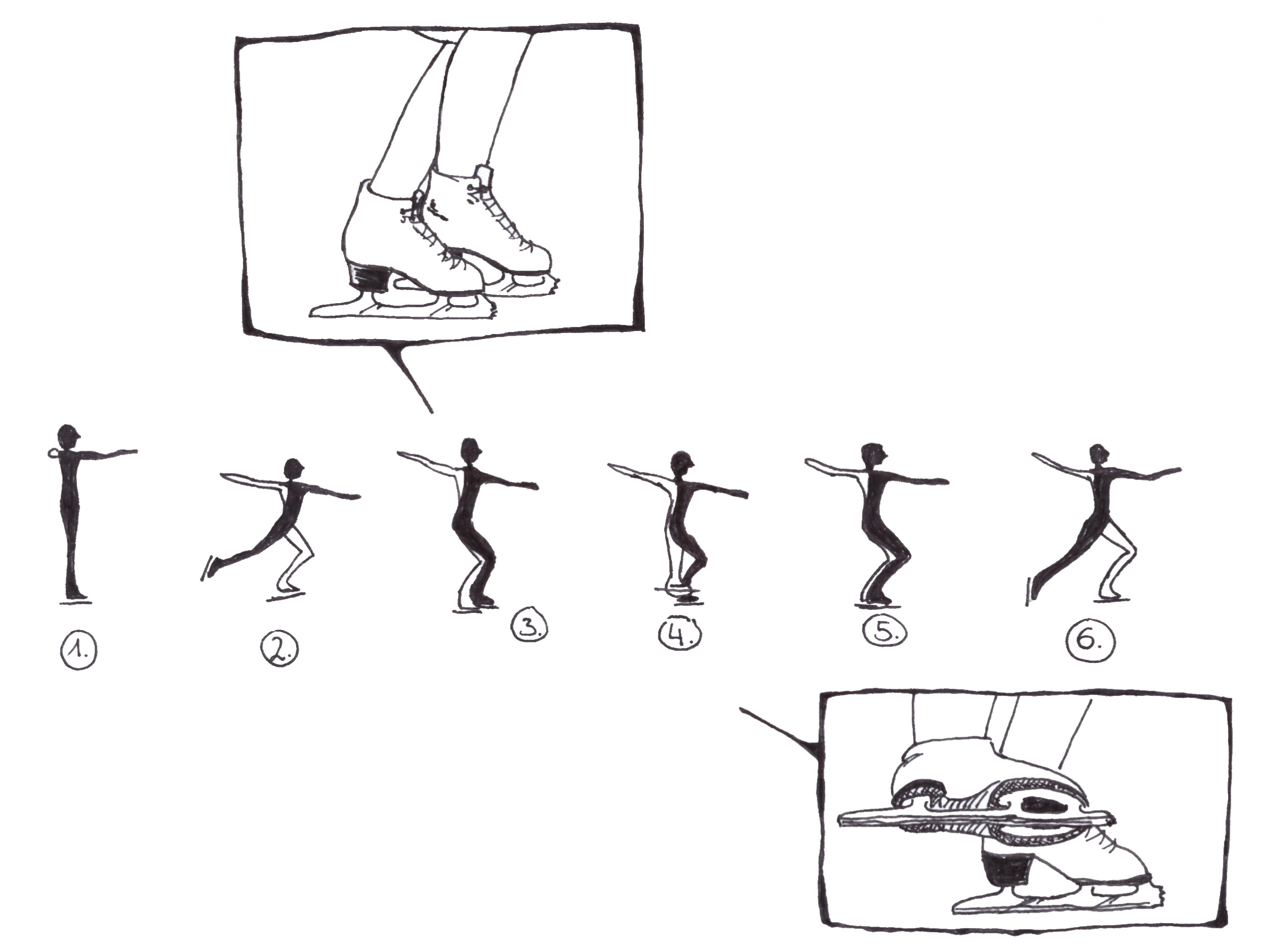 1.

2.

3.

4.

5.

6.